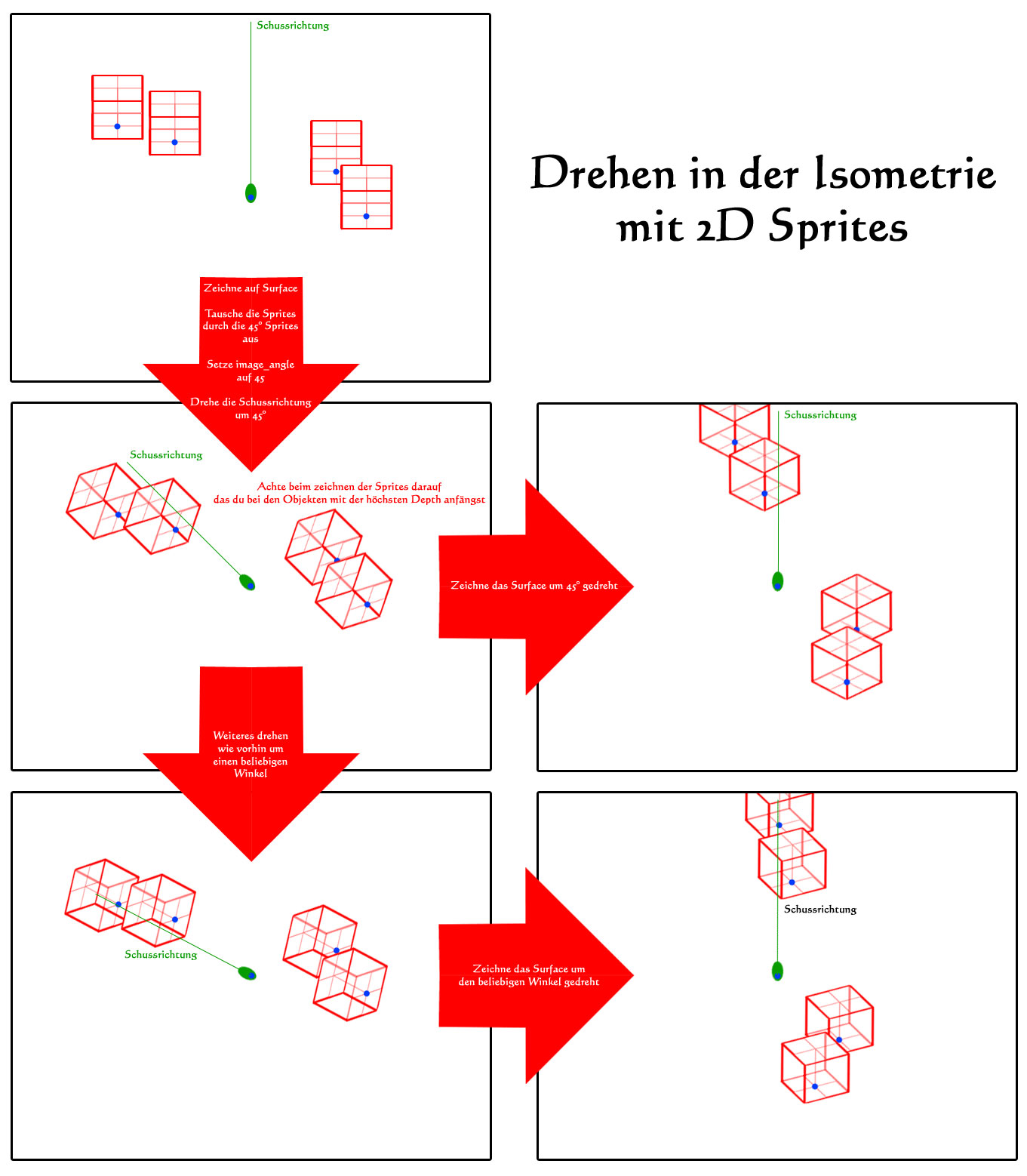 Schussrichtung

Drehen in der Isometrie mit 2D Sprites

Zeichne auf Surface

Tausche die Sprites durch die 45° Sprites aus

Setze image_angle auf 45

Drehe die Schussrichtung um 45°

Schussrichtung

Achte beim zeichnen der Sprites darauf das du bei den Objekten mit der höchsten Depth anfängst

Zeichne das Surface um 45° gedreht

Schussrichtung

Weiteres drehen wie vorhin um einen beliebigen Winkel

Schussrichtung

Zeichne das Surface um den beliebigen Winkel gedreht

Schussrichtung