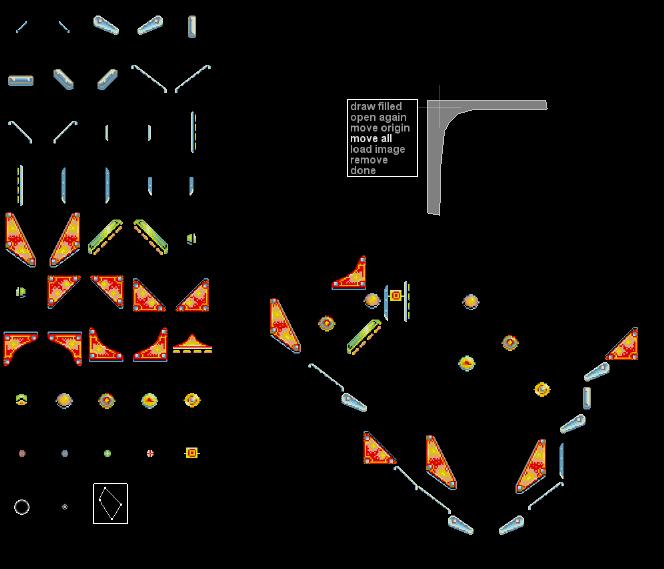 draw filled
open again
move origin
move all
load image
remove
done